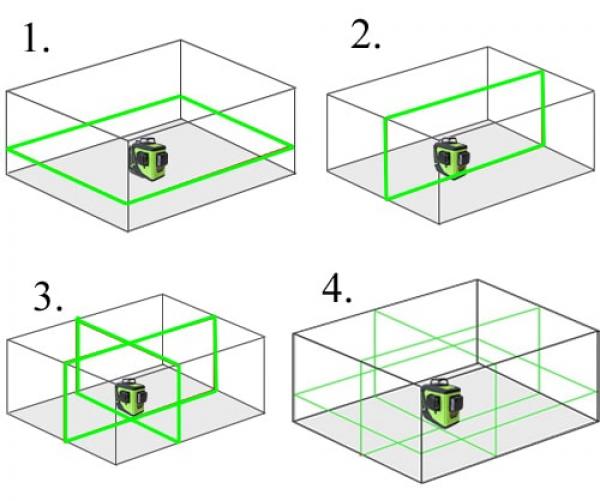 1.

2.

3.

4.